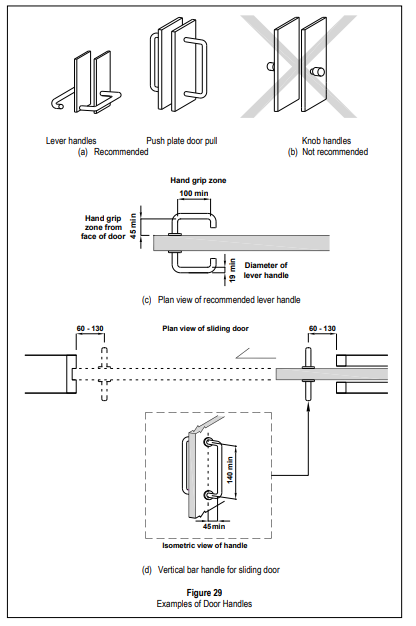 Lever handles
Push plate door pull
(a) Recommended

Knob handles
(b) Not recommended

Hand grip zone
100 min
Hand grip zone from face of door
45 min
19 min
Diameter of lever handle

(c) Plan view of recommended lever handle

60 - 130
Plan view of sliding door
60 - 130

140 min
45min
Isometric view of handle

(d) Vertical bar handle for sliding door

Figure 29
Examples of Door Handles